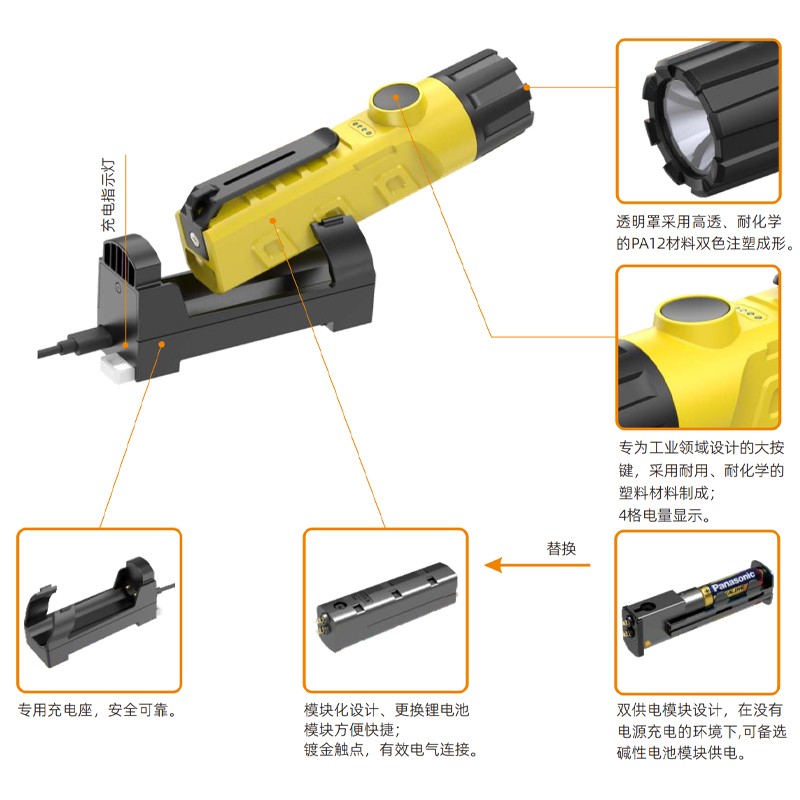 充电指示灯

透明罩采用高透、耐化学的PA12材料双色注塑成形。

专为工业领域设计的大按键，采用耐用、耐化学的塑料材料制成；
4格电量显示。

替换

Panasonic

专用充电座，安全可靠。

模块化设计、更换锂电池模块方便快捷；
镀金触点，有效电气连接。

双供电模块设计，在没有电源充电的环境下,可备选碱性电池模块供电。