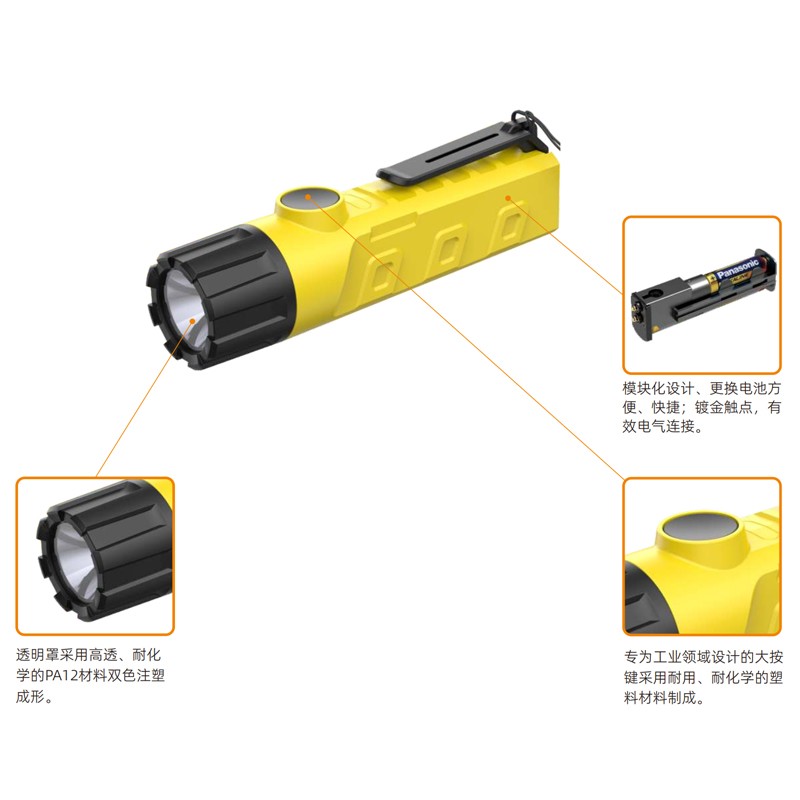 Panasonic

模块化设计、更换电池方便、快捷；镀金触点，有效电气连接。

透明罩采用高透、耐化学的PA12材料双色注塑成形。

专为工业领域设计的大按键采用耐用、耐化学的塑料材料制成。