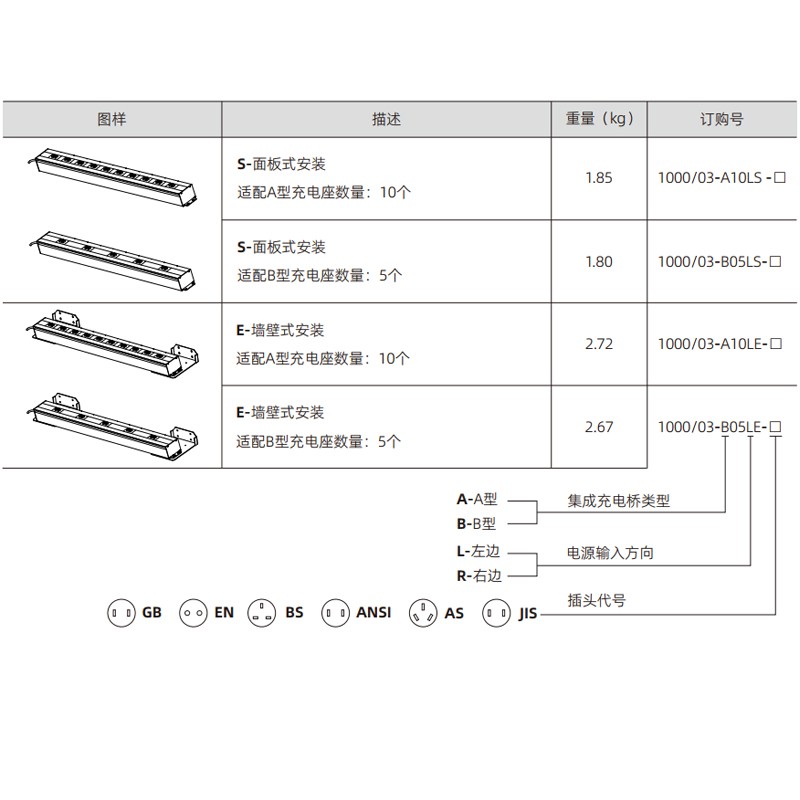 | 图样 | 描述 | 重量（kg） | 订购号 |
|---|---|---|---|
| | S-面板式安装 适配A型充电座数量：10个 | 1.85 | 1000/03-A10LS -□ |
| | S-面板式安装 适配B型充电座数量：5个 | 1.80 | 1000/03-B05LS-□ |
| | E-墙壁式安装 适配A型充电座数量：10个 | 2.72 | 1000/03-A10LE-□ |
| | E-墙壁式安装 适配B型充电座数量：5个 | 2.67 | 1000/03-B05LE-□ |

A-A型
B-B型
集成充电桥类型

L-左边
R-右边
电源输入方向

GB EN BS ANSI AS JIS
插头代号