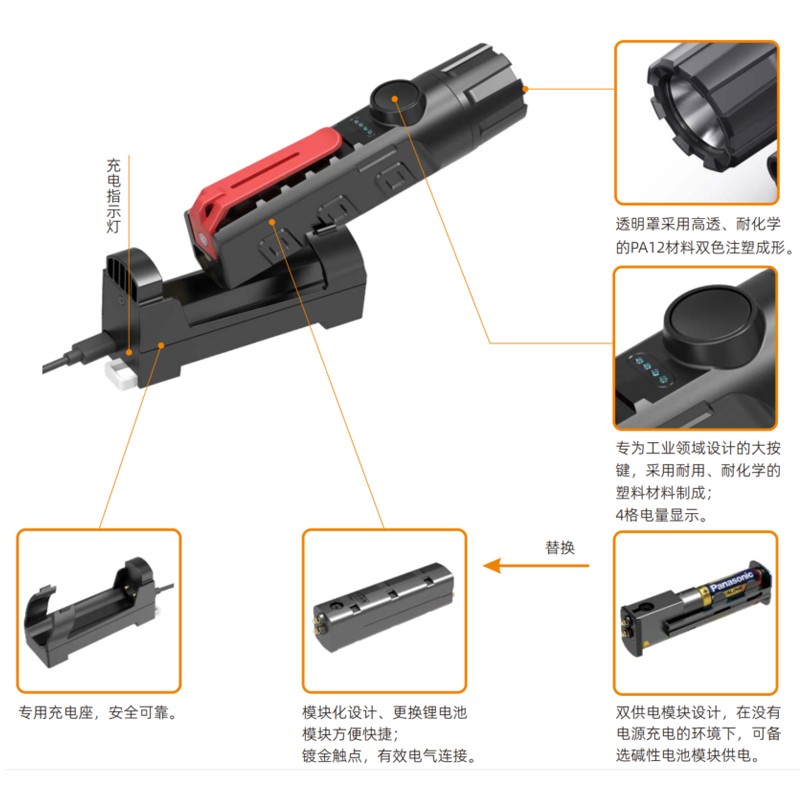 充电指示灯

透明罩采用高透、耐化学的PA12材料双色注塑成形。

专为工业领域设计的大按键，采用耐用、耐化学的塑料材料制成；
4格电量显示。

替换

Panasonic

专用充电座，安全可靠。

模块化设计、更换锂电池模块方便快捷；
镀金触点，有效电气连接。

双供电模块设计，在没有电源充电的环境下，可备选碱性电池模块供电。