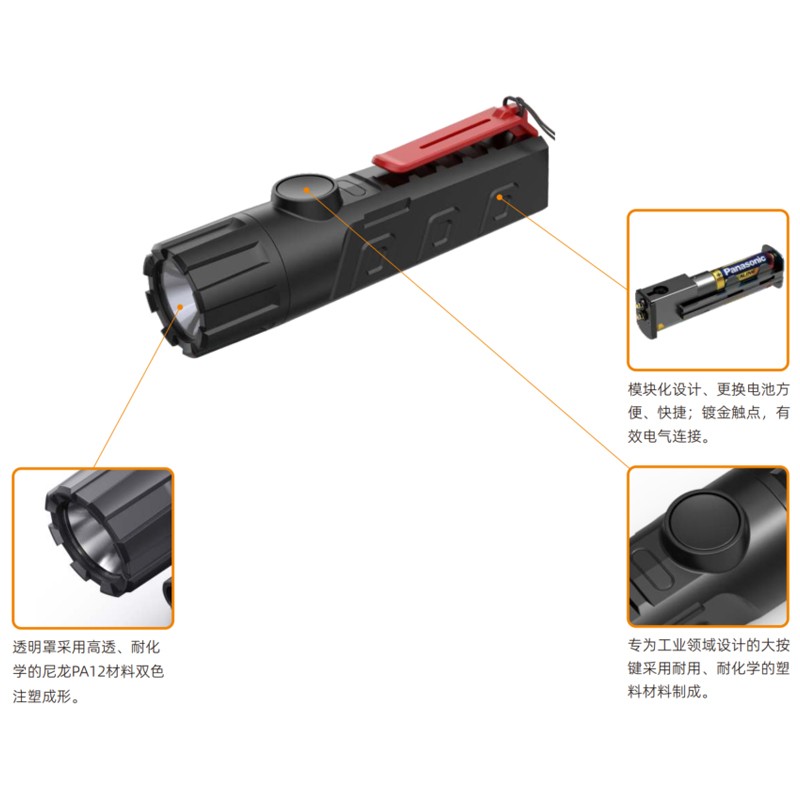 Panasonic

模块化设计、更换电池方便、快捷；镀金触点，有效电气连接。

透明罩采用高透、耐化学的尼龙PA12材料双色注塑成形。

专为工业领域设计的大按键采用耐用、耐化学的塑料材料制成。