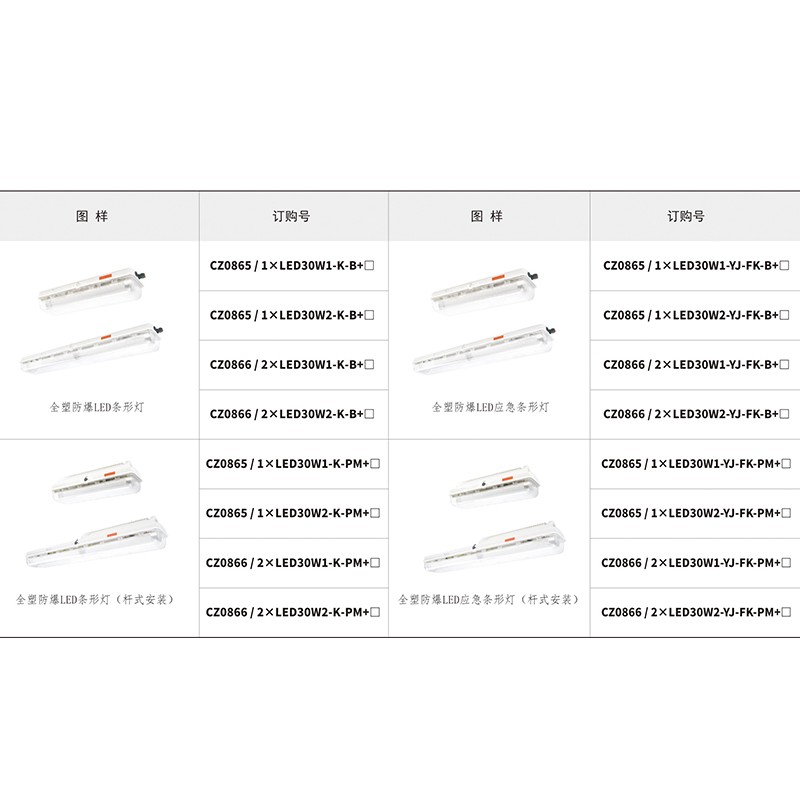 | 图 样 | 订购号 | 图 样 | 订购号 |
|---|---|---|---|
| 全塑防爆LED条形灯 | CZ0865 / 1×LED30W1-K-B+□ | 全塑防爆LED应急条形灯 | CZ0865 / 1×LED30W1-YJ-FK-B+□ |
| | CZ0865 / 1×LED30W2-K-B+□ | | CZ0865 / 1×LED30W2-YJ-FK-B+□ |
| | CZ0866 / 2×LED30W1-K-B+□ | | CZ0866 / 2×LED30W1-YJ-FK-B+□ |
| | CZ0866 / 2×LED30W2-K-B+□ | | CZ0866 / 2×LED30W2-YJ-FK-B+□ |
| 全塑防爆LED条形灯（杆式安装） | CZ0865 / 1×LED30W1-K-PM+□ | 全塑防爆LED应急条形灯（杆式安装） | CZ0865 / 1×LED30W1-YJ-FK-PM+□ |
| | CZ0865 / 1×LED30W2-K-PM+□ | | CZ0865 / 1×LED30W2-YJ-FK-PM+□ |
| | CZ0866 / 2×LED30W1-K-PM+□ | | CZ0866 / 2×LED30W1-YJ-FK-PM+□ |
| | CZ0866 / 2×LED30W2-K-PM+□ | | CZ0866 / 2×LED30W2-YJ-FK-PM+□ |