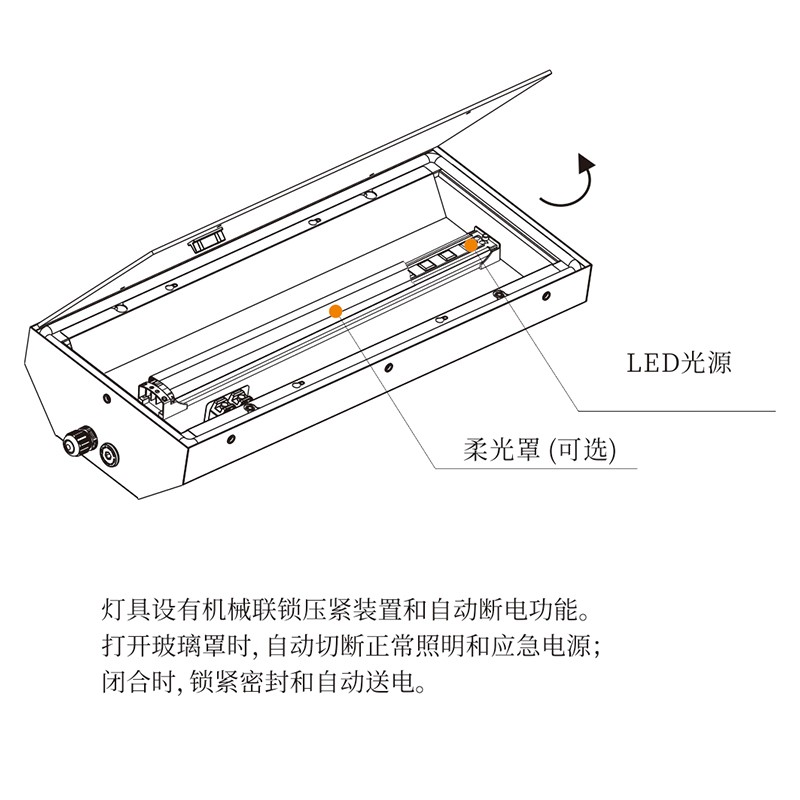 LED光源

柔光罩 (可选)

灯具设有机械联锁压紧装置和自动断电功能。
打开玻璃罩时, 自动切断正常照明和应急电源;
闭合时, 锁紧密封和自动送电。