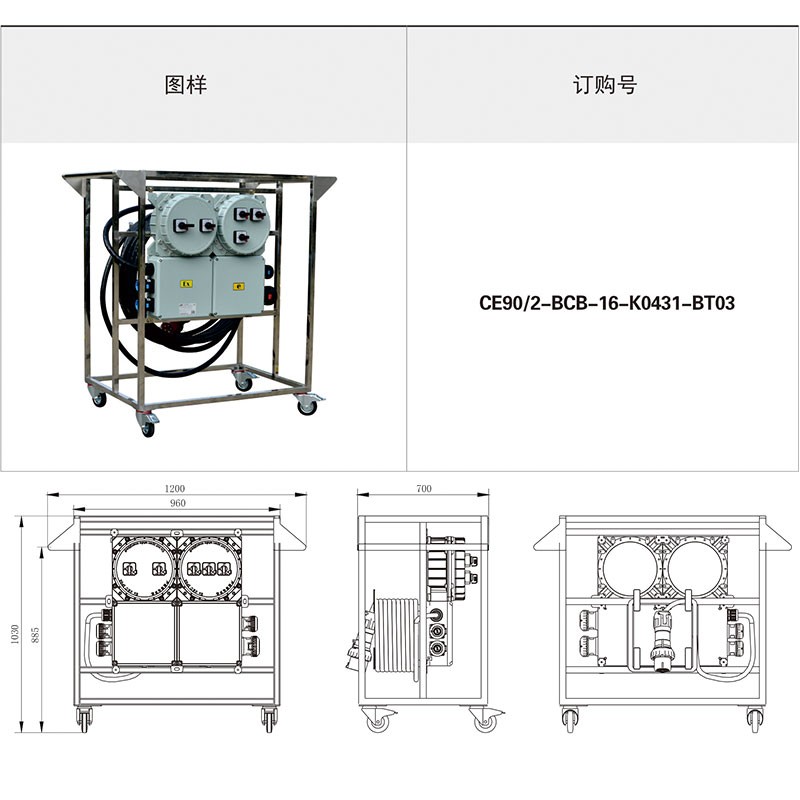 | 图样 | 订购号 |
|---|---|
| | CE90/2-BCB-16-K0431-BT03 |

1200
960
1030
885
700